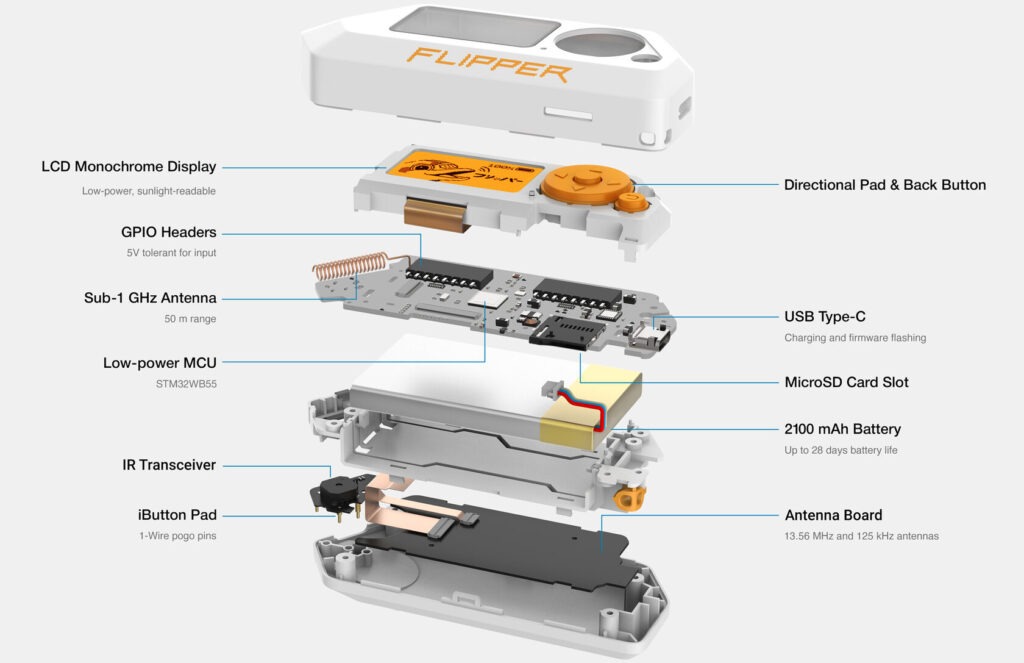 FLIPPER

LCD Monochrome Display
Low-power, sunlight-readable

GPIO Headers
5V tolerant for input

Sub-1 GHz Antenna
50 m range

Low-power MCU
STM32WB55

IR Transceiver

iButton Pad
1-Wire pogo pins

Directional Pad & Back Button

USB Type-C
Charging and firmware flashing

MicroSD Card Slot

2100 mAh Battery
Up to 28 days battery life

Antenna Board
13.56 MHz and 125 kHz antennas